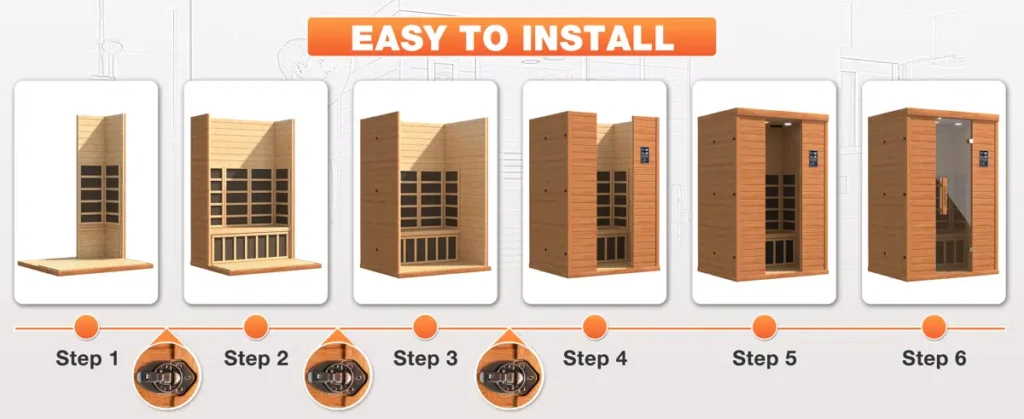 EASY TO INSTALL

Step 1

Step 2

Step 3

Step 4

Step 5

Step 6